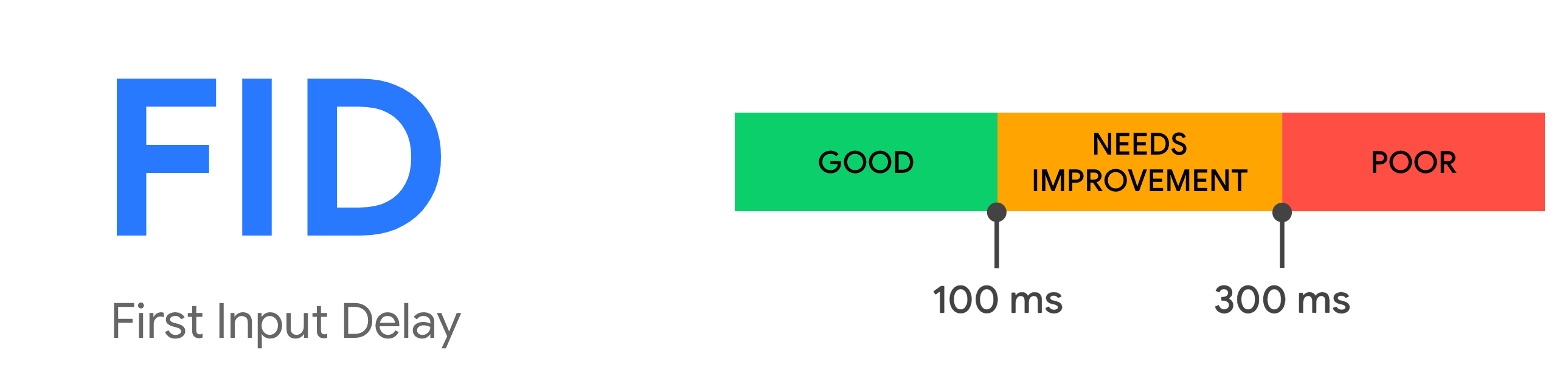 FID

First Input Delay

GOOD

NEEDS IMPROVEMENT

POOR

100 ms

300 ms